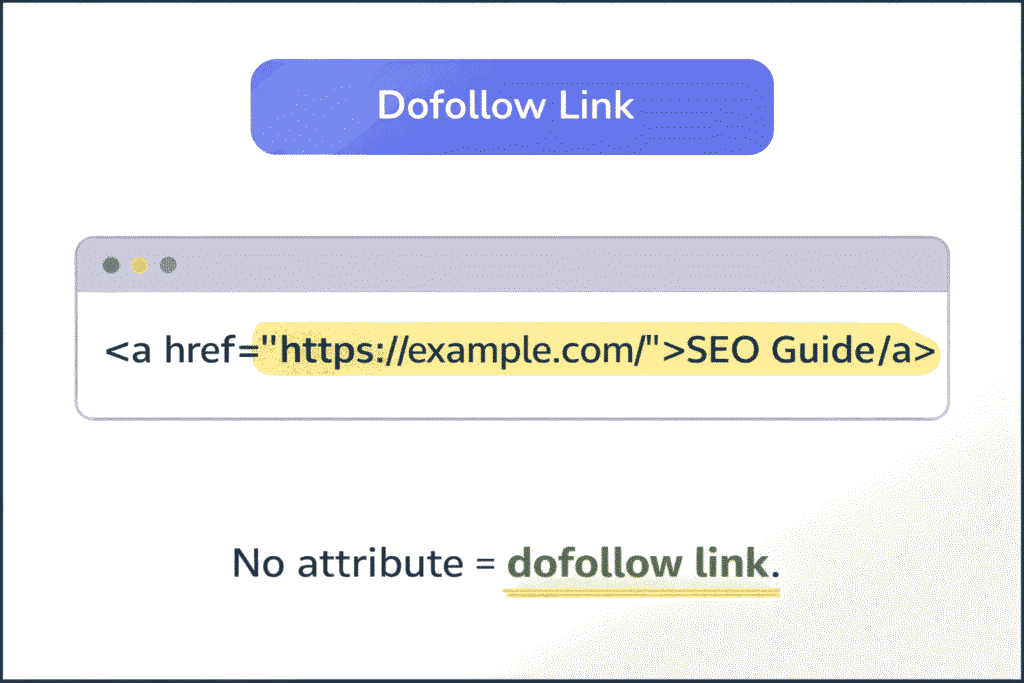 Dofollow Link

<a href="https://example.com/">SEO Guide/a>

No attribute = dofollow link.